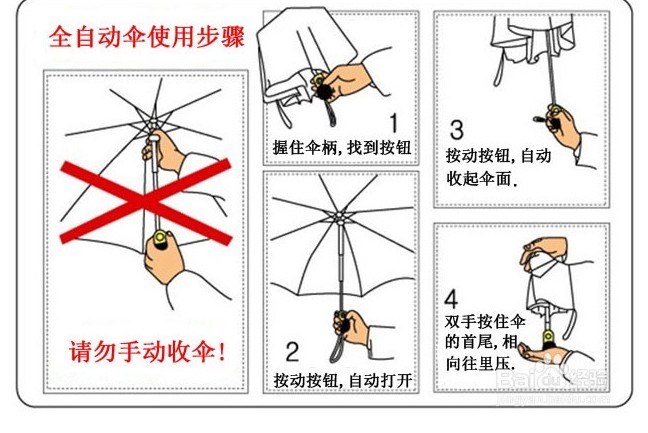 全自动伞使用步骤

请勿手动收伞!

1
握住伞柄,找到按钮

2
按动按钮,自动打开

3
按动按钮,自动收起伞面.

4
双手按住伞的首尾,相向往里压.

Baidu经验
jingyan.baidu.com