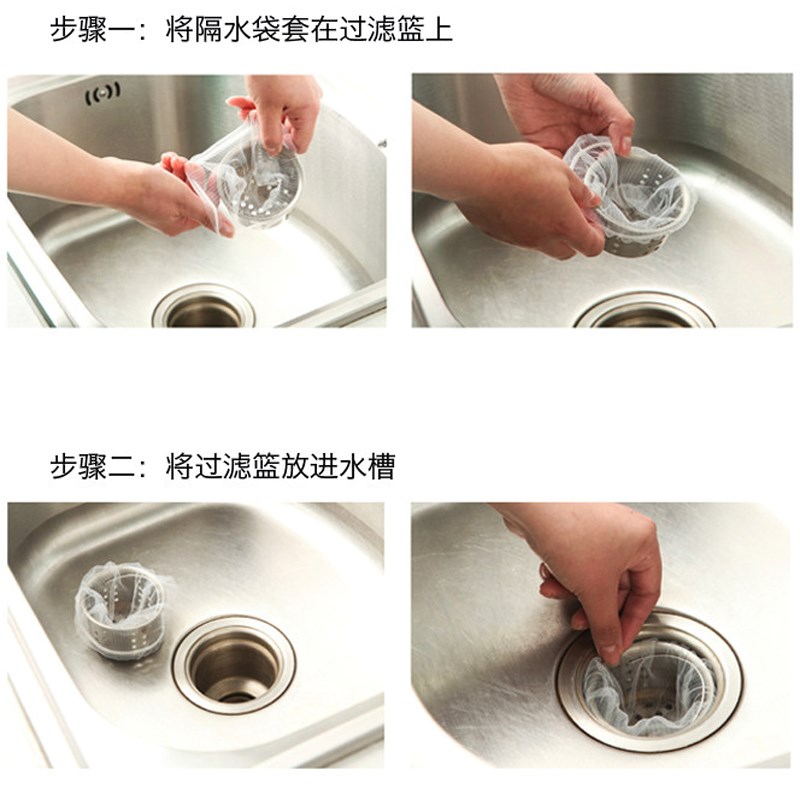 步骤一：将隔水袋套在过滤篮上

步骤二：将过滤篮放进水槽