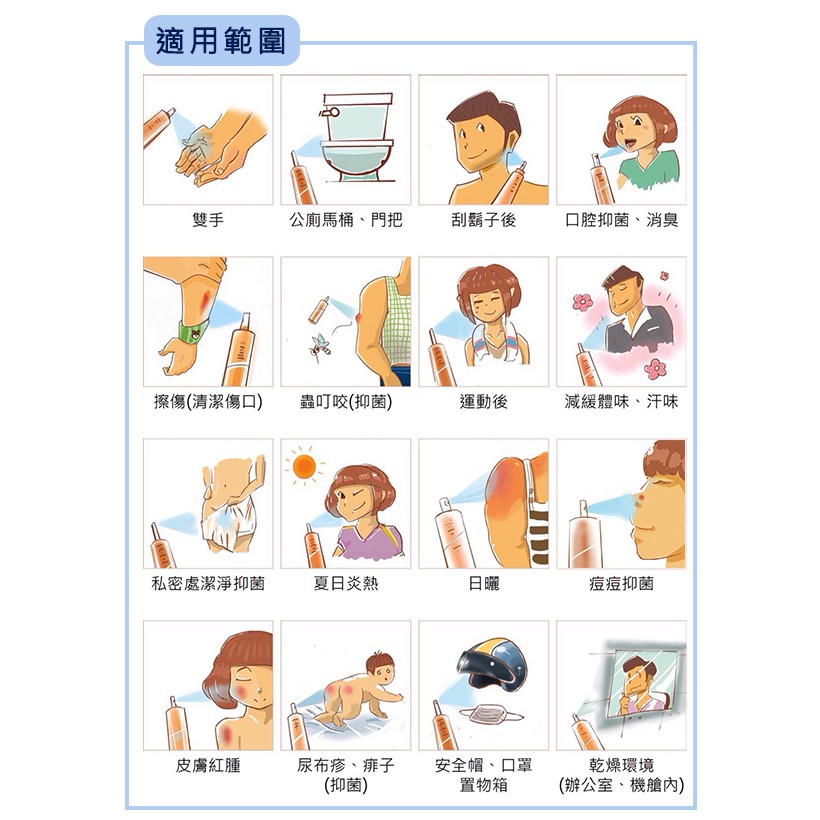 適用範圍

雙手

公廁馬桶、門把

刮鬍子後

口腔抑菌、消臭

擦傷(清潔傷口)

蟲叮咬(抑菌)

運動後

減緩體味、汗味

私密處潔淨抑菌

夏日炎熱

日曬

痘痘抑菌

皮膚紅腫

尿布疹、痱子 (抑菌)

安全帽、口罩 置物箱

乾燥環境 (辦公室、機艙內)