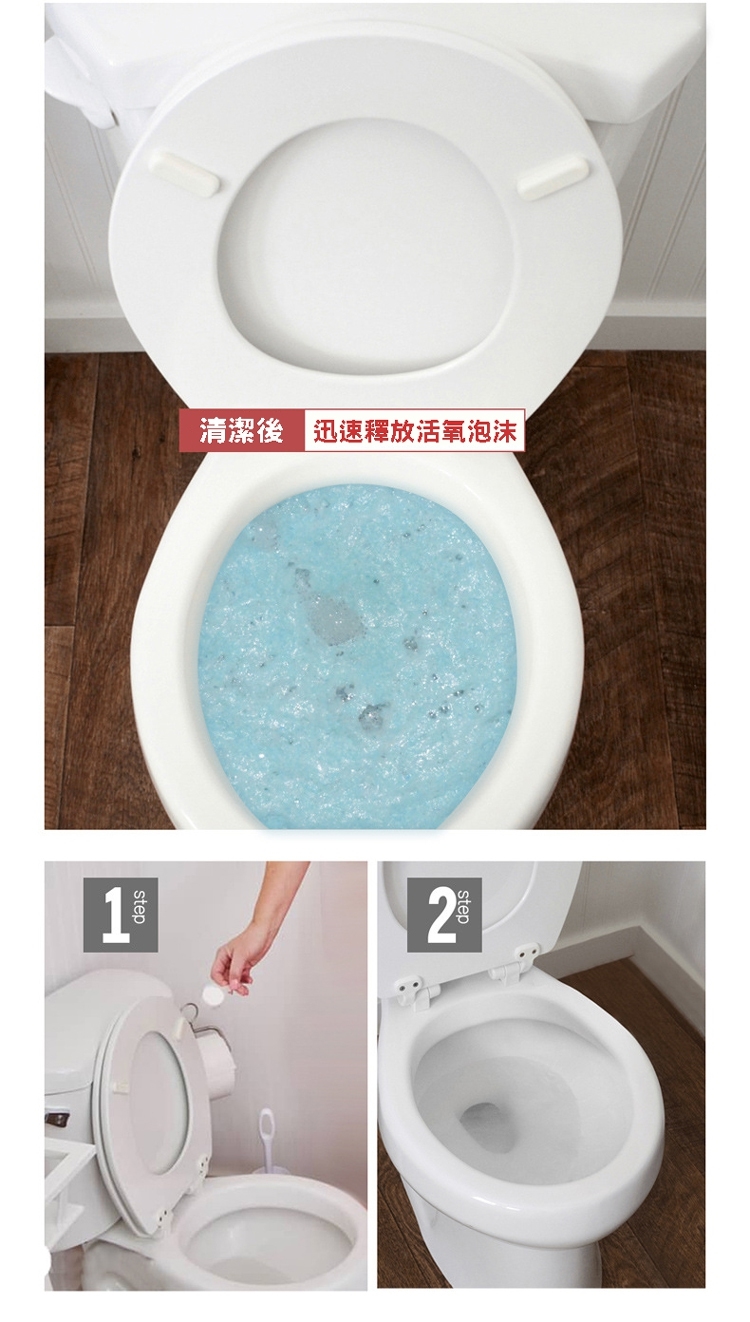 清潔後 迅速釋放活氧泡沫

1 step

2 step