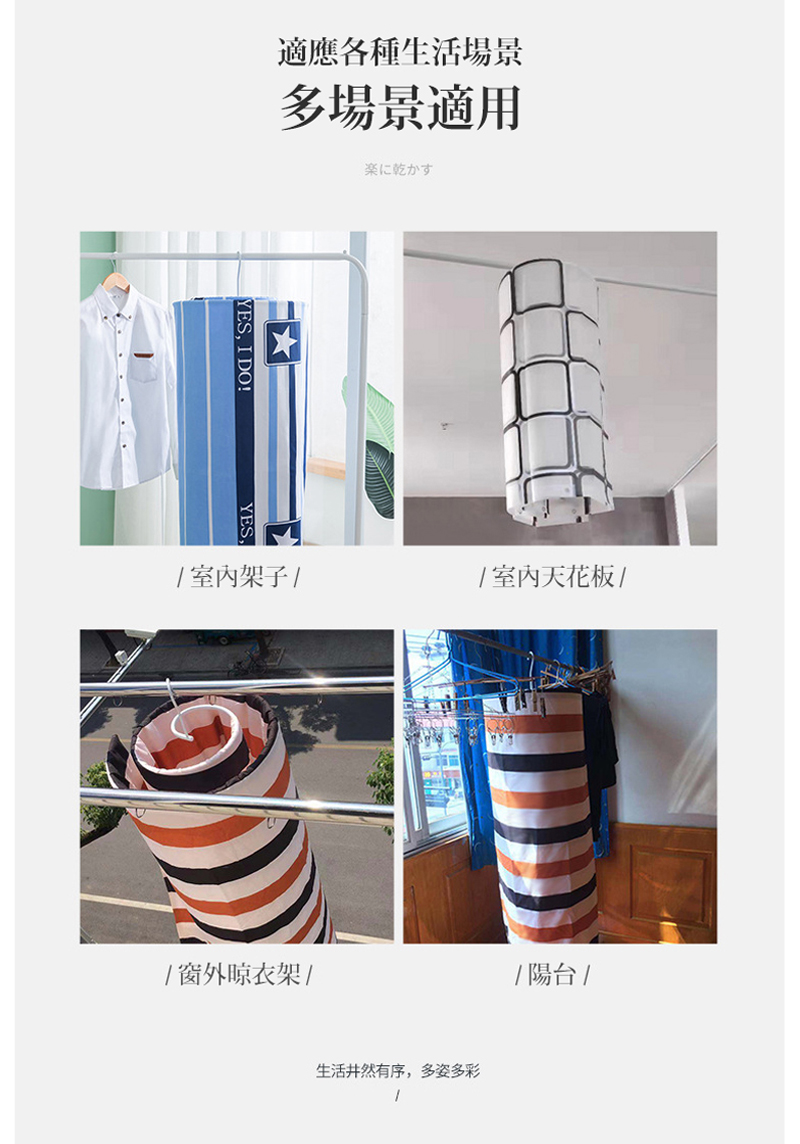 適應各種生活場景
多場景適用

楽に乾かす

YES, I DO!

YES,

/ 室內架子 /

/ 室內天花板 /

/ 窗外晾衣架 /

/ 陽台 /

生活井然有序，多姿多彩
/