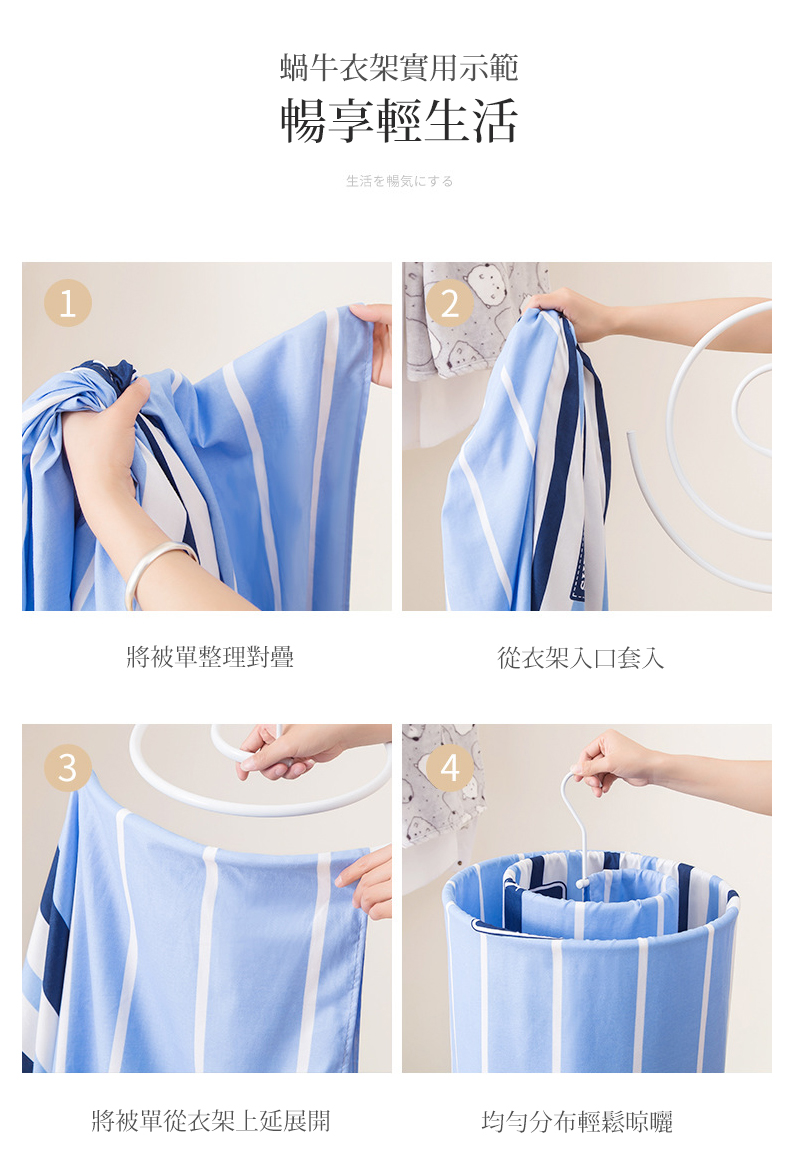 蝸牛衣架實用示範

暢享輕生活

生活を暢気にする

1

將被單整理對疊

2

從衣架入口套入

3

將被單從衣架上延展開

4

均勻分布輕鬆晾曬